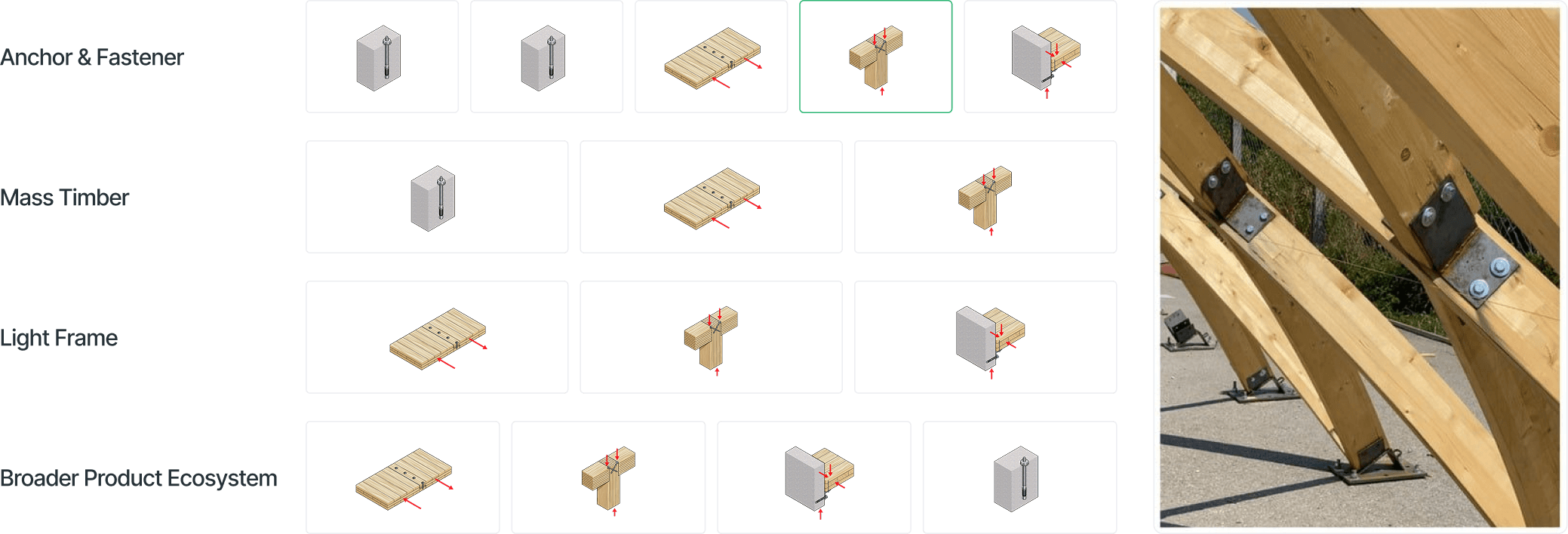 Anchor & Fastener

Mass Timber

Light Frame

Broader Product Ecosystem