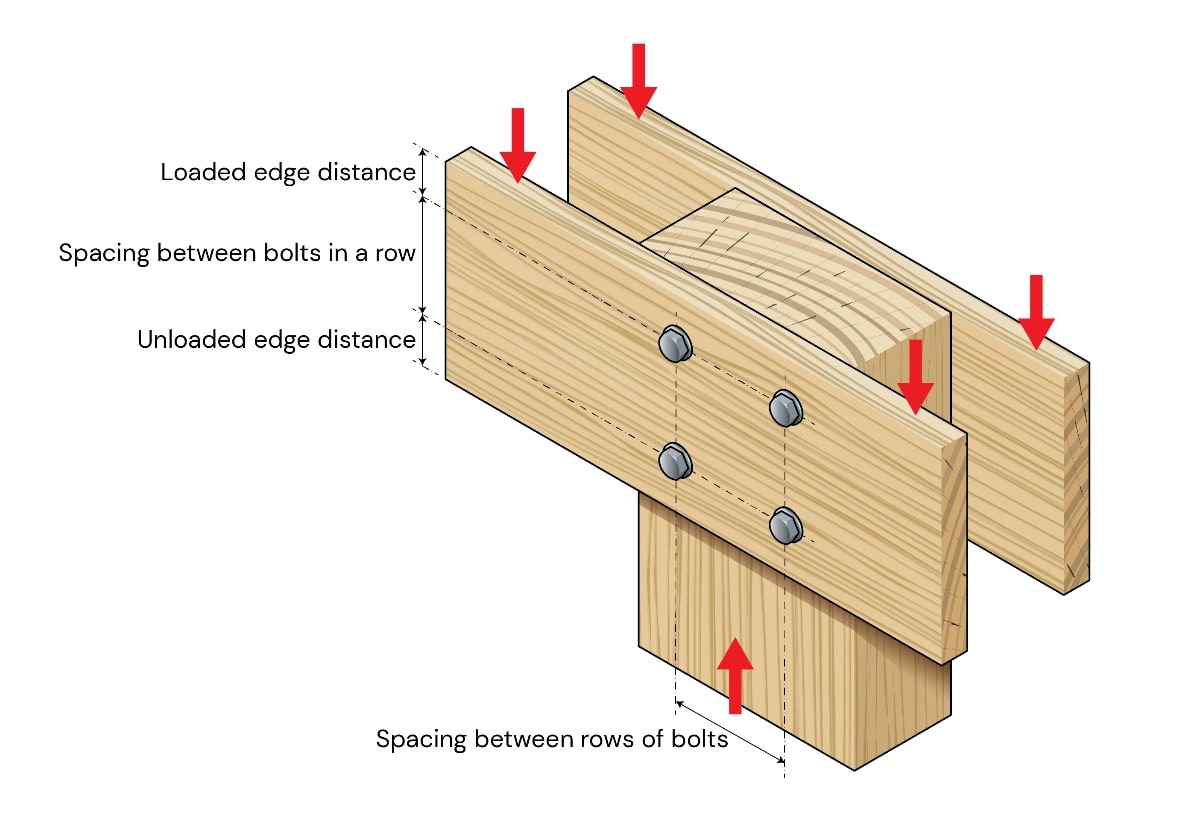 Loaded edge distance

Spacing between bolts in a row

Unloaded edge distance

Spacing between rows of bolts