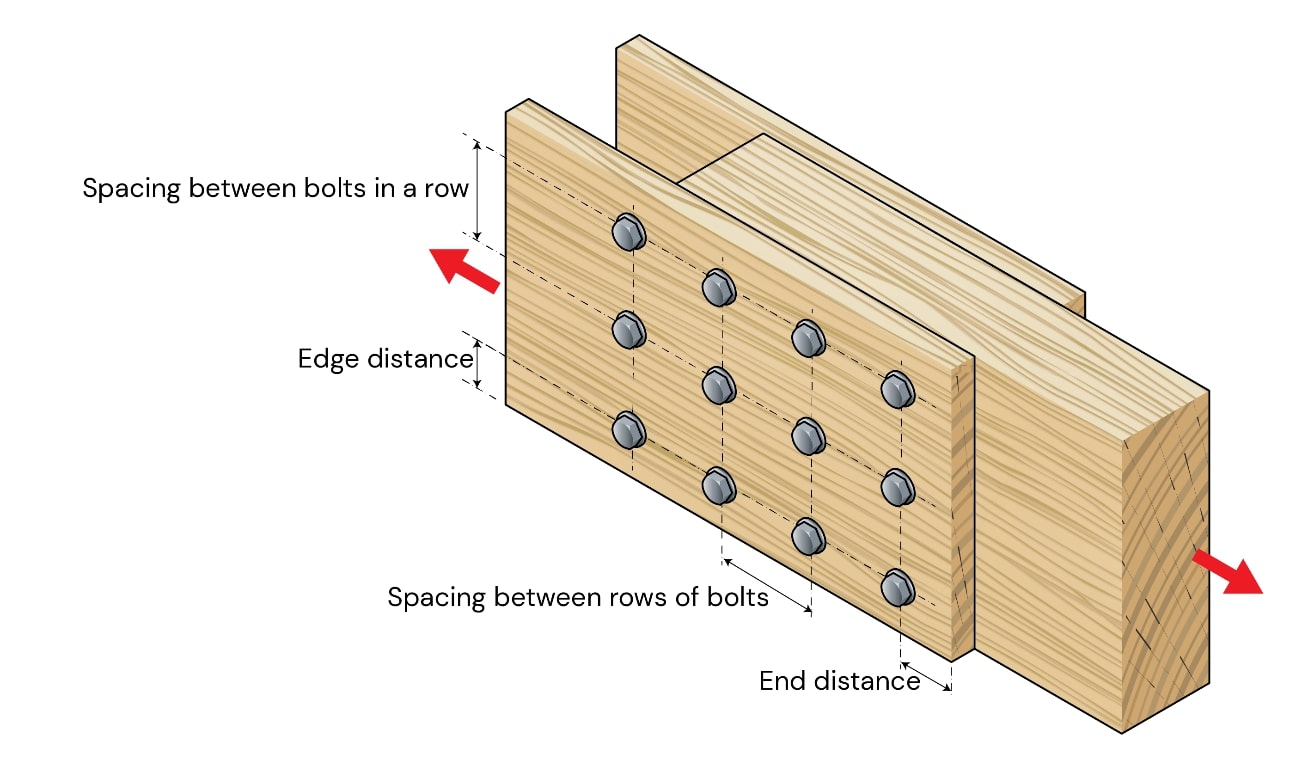 Spacing between bolts in a row

Edge distance

Spacing between rows of bolts

End distance