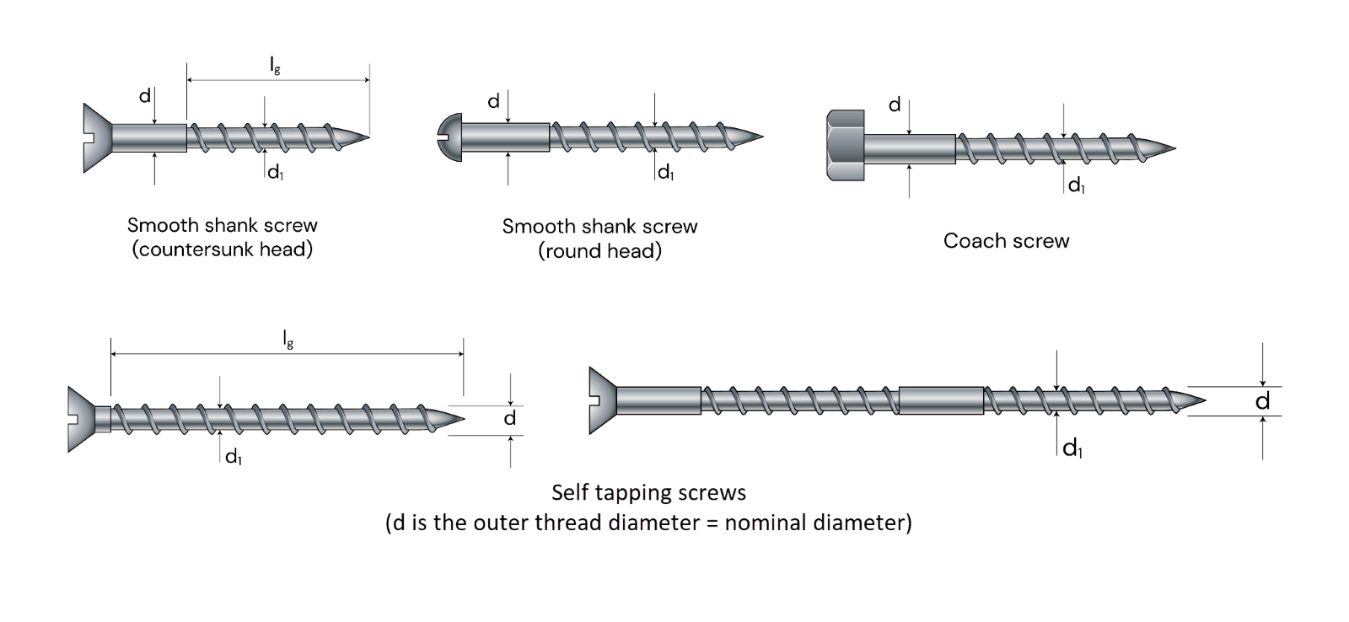 $l_g$
d
$d_1$

Smooth shank screw
(countersunk head)

d
$d_1$

Smooth shank screw
(round head)

d
$d_1$

Coach screw

$l_g$
d
$d_1$

d
$d_1$

Self tapping screws
(d is the outer thread diameter = nominal diameter)