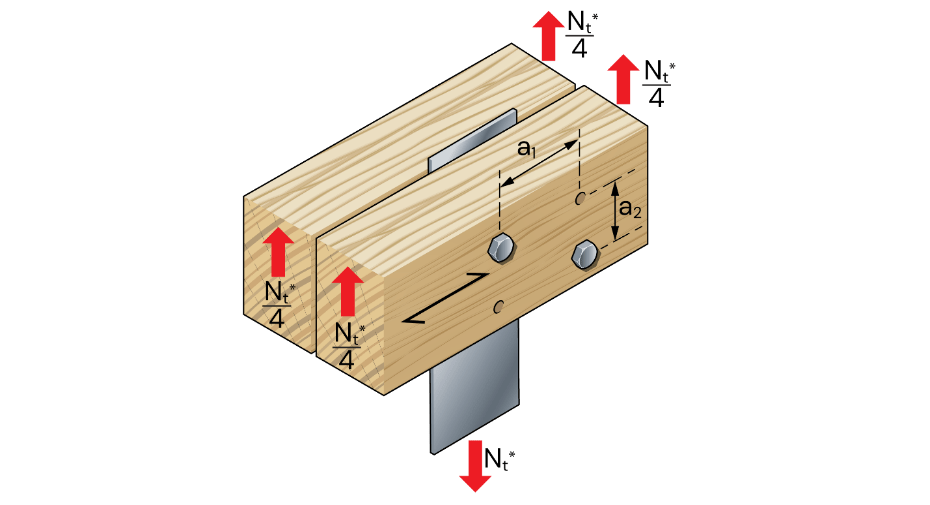 $\frac{N_t^*}{4}$

$\frac{N_t^*}{4}$

$a_1$

$a_2$

$\frac{N_t^*}{4}$

$\frac{N_t^*}{4}$

$N_t^*$