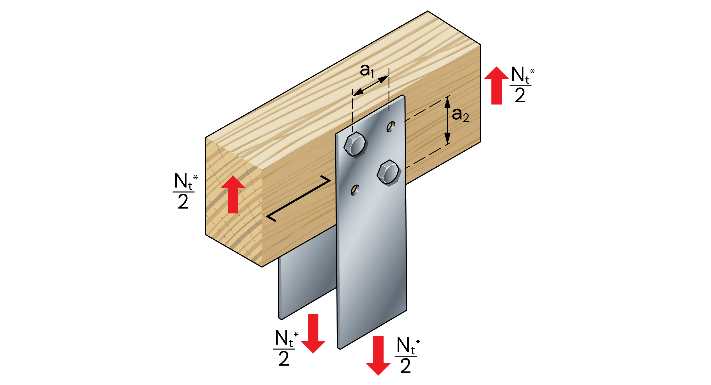 $a_1$

$\frac{N_t^*}{2}$

$a_2$

$\frac{N_t^*}{2}$

$\frac{N_t^*}{2}$

$\frac{N_t^*}{2}$